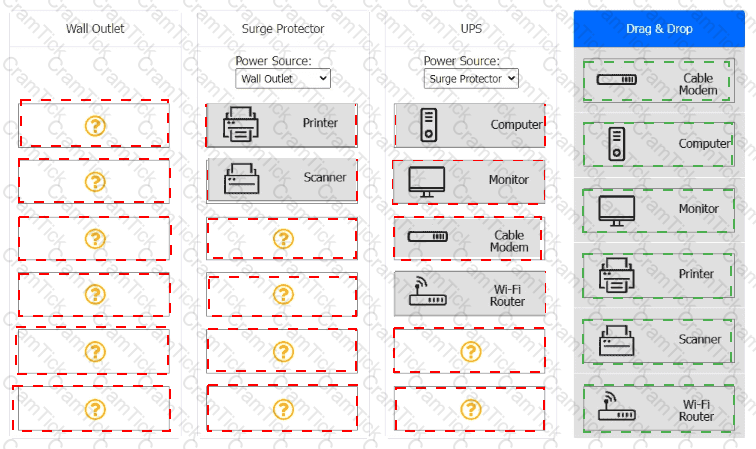 Wall Outlet

?

?

?

?

?

?

Surge Protector

Power Source:
Wall Outlet

Printer

Scanner

?

?

?

?

UPS

Power Source:
Surge Protector

Computer

Monitor

Cable Modem

Wi-Fi Router

?

?

Drag & Drop

Cable Modem

Computer

Monitor

Printer

Scanner

Wi-Fi Router

CramTick